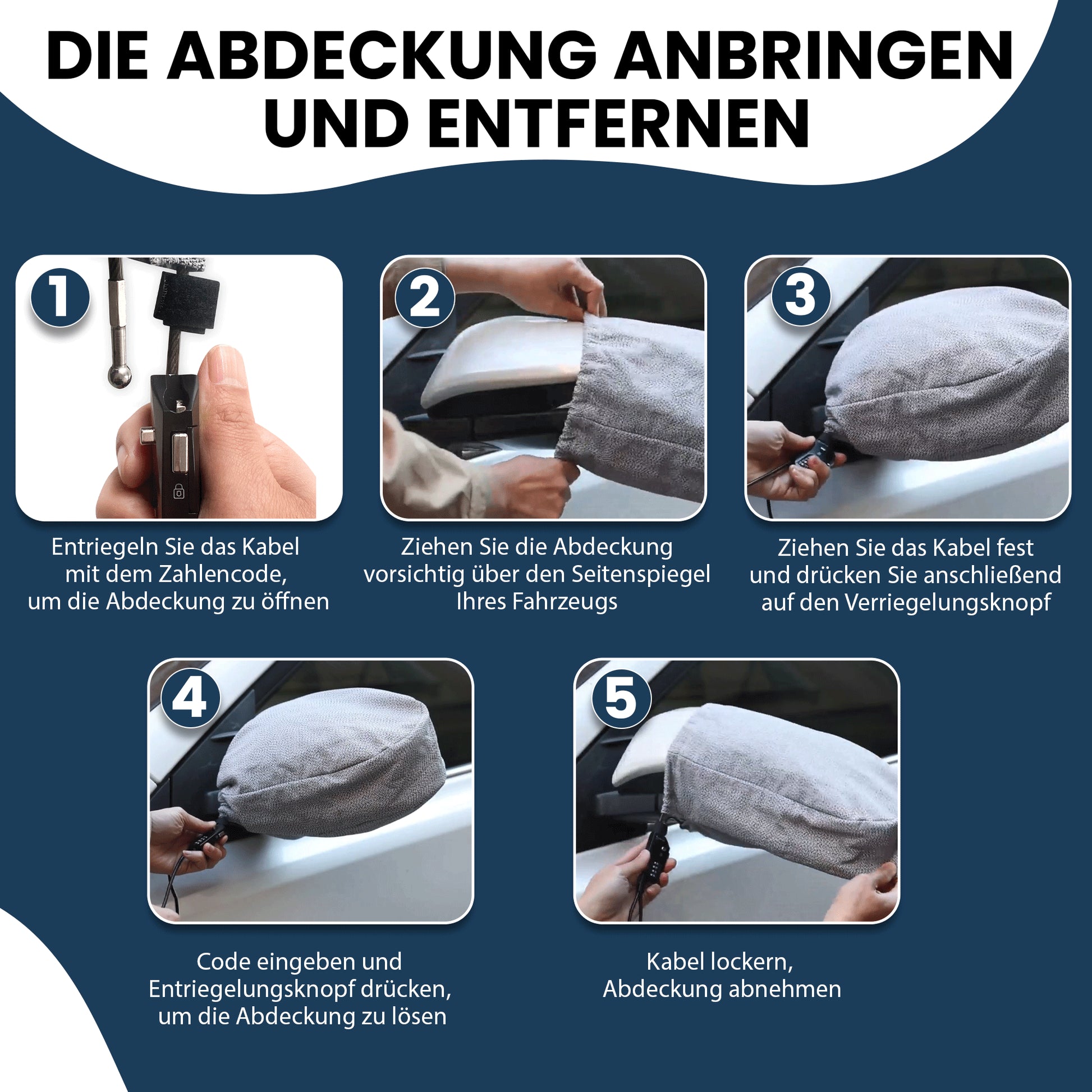 DIE ABDECKUNG ANBRINGEN UND ENTFERNEN

1

Entriegeln Sie das Kabel mit dem Zahlencode, um die Abdeckung zu öffnen

2

Ziehen Sie die Abdeckung vorsichtig über den Seitenspiegel Ihres Fahrzeugs

3

Ziehen Sie das Kabel fest und drücken Sie anschließend auf den Verriegelungsknopf

4

Code eingeben und Entriegelungsknopf drücken, um die Abdeckung zu lösen

5

Kabel lockern, Abdeckung abnehmen